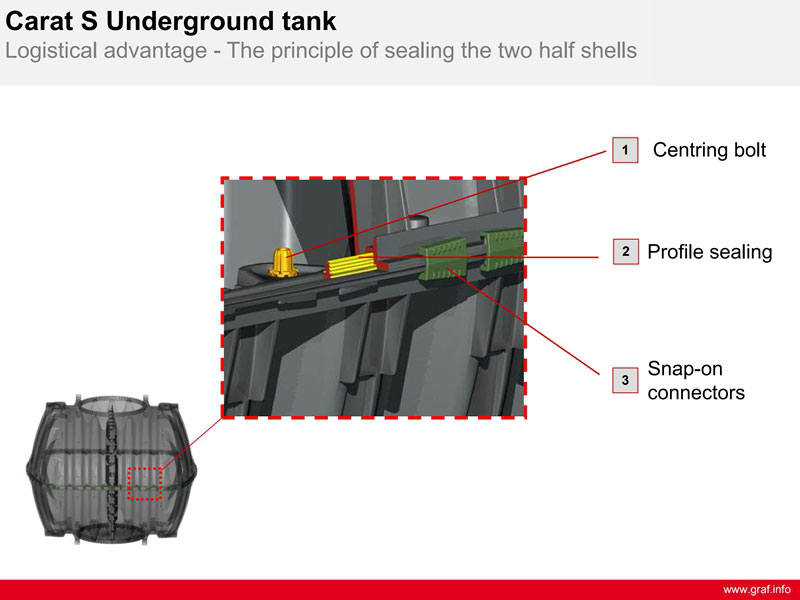 Carat S Underground tank
Logistical advantage - The principle of sealing the two half shells

1 Centring bolt

2 Profile sealing

3 Snap-on connectors

www.graf.info